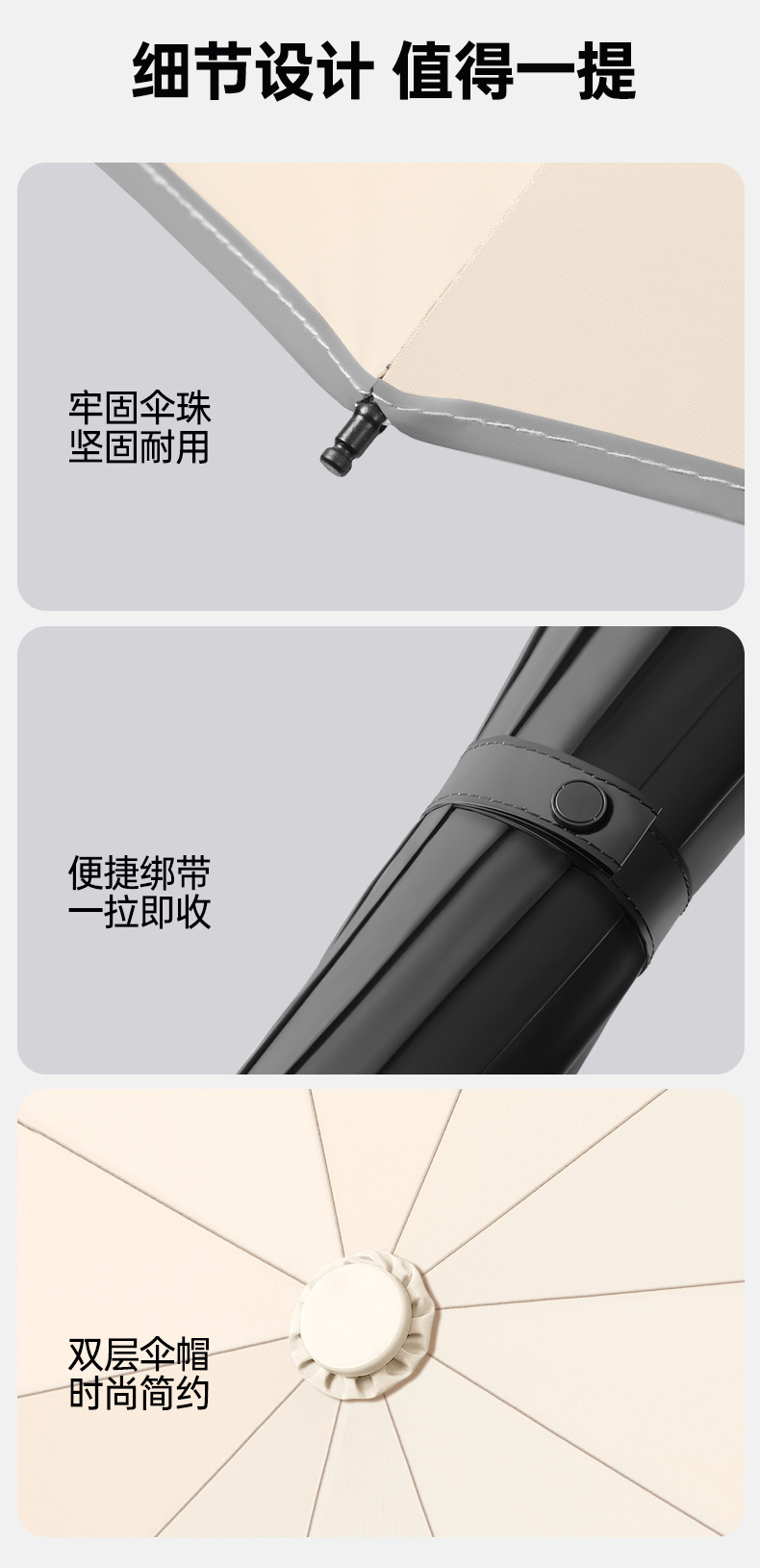 细节设计 值得一提

牢固伞珠
坚固耐用

便捷绑带
一拉即收

双层伞帽
时尚简约